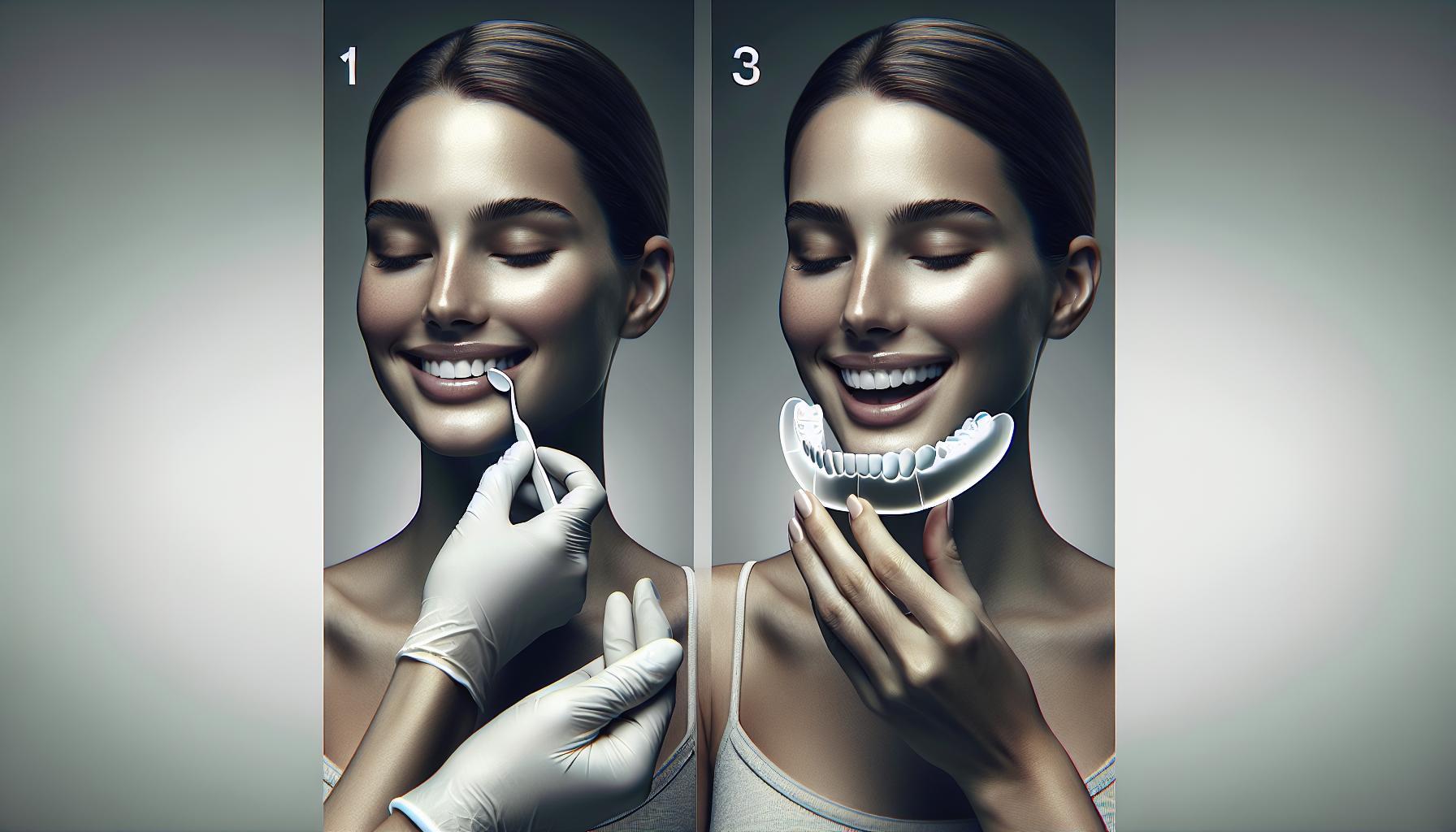 1

3